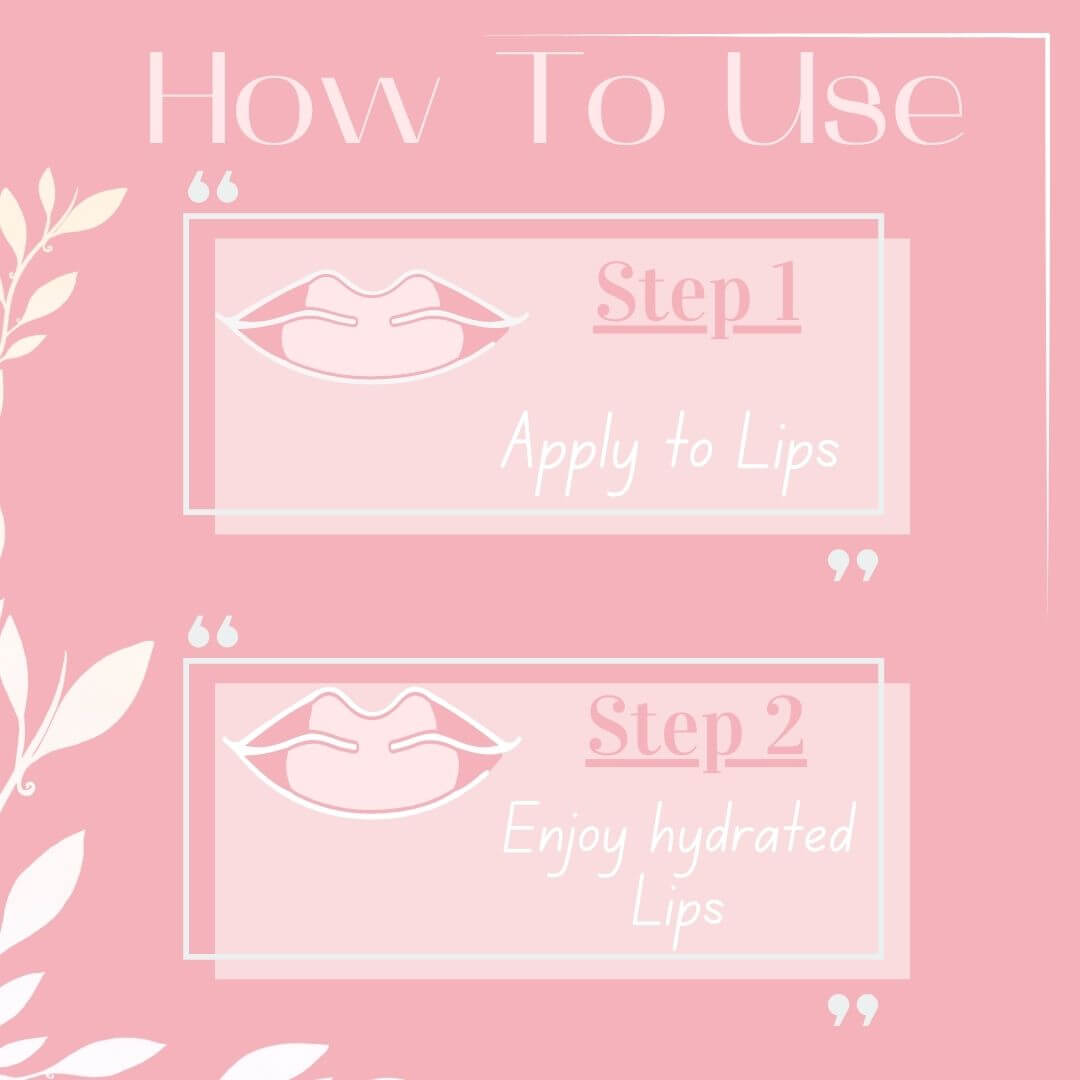 How To Use

“

Step 1

Apply to Lips

”

“

Step 2

Enjoy hydrated Lips

”