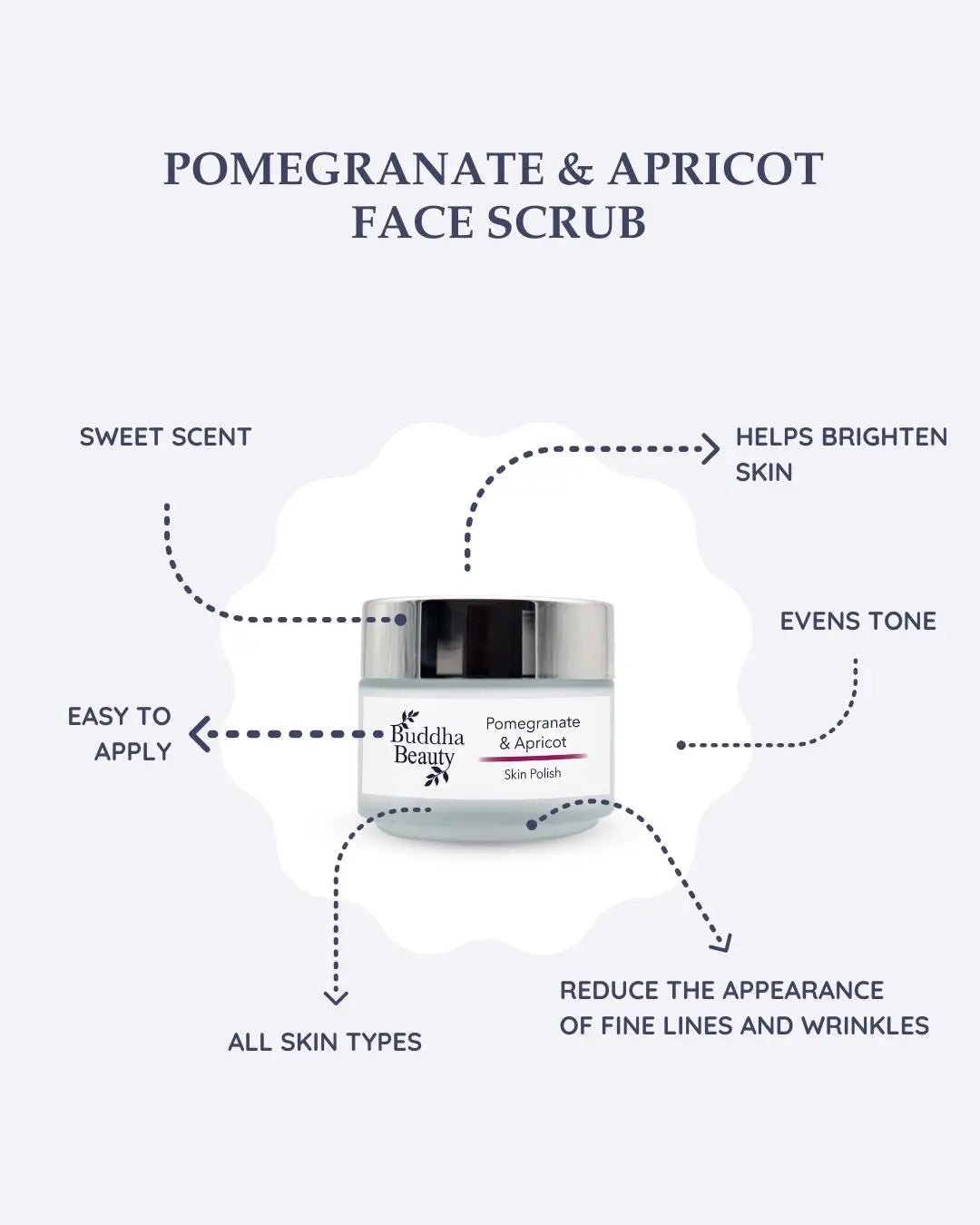 POMEGRANATE & APRICOT FACE SCRUB

SWEET SCENT

HELPS BRIGHTEN SKIN

EVENS TONE

EASY TO APPLY

Buddha Beauty

Pomegranate & Apricot

Skin Polish

ALL SKIN TYPES

REDUCE THE APPEARANCE OF FINE LINES AND WRINKLES